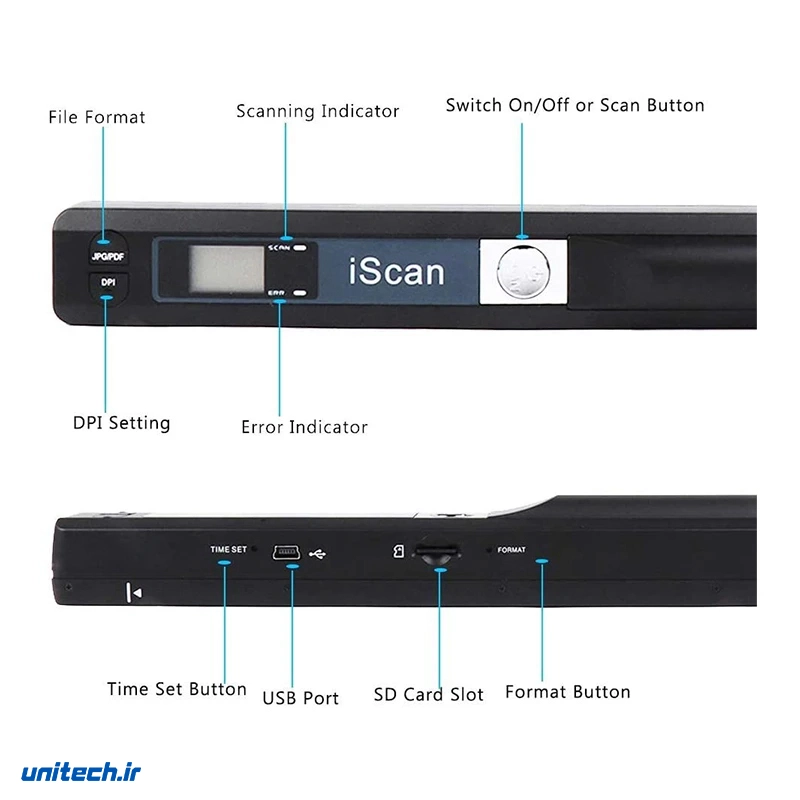 File Format

Scanning Indicator

Switch On/Off or Scan Button

JPG/PDF

DPI

SCAN

ERR

iScan

DPI Setting

Error Indicator

TIME SET

FORMAT

Time Set Button

USB Port

SD Card Slot

Format Button

unitech.ir